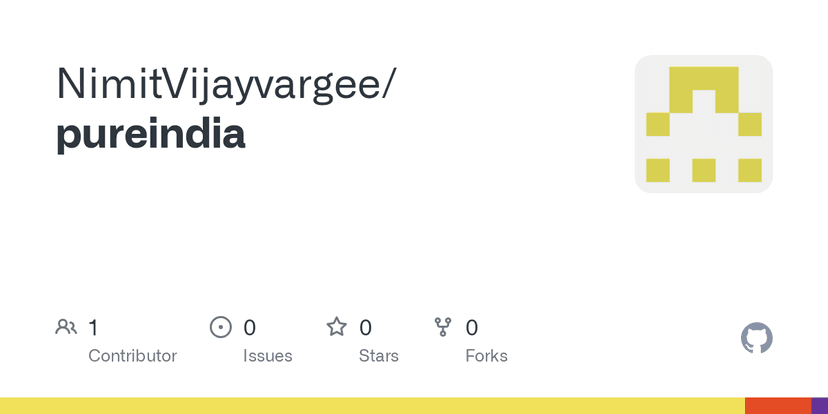 NimitVijayvargee/
pureindia

1
Contributor

0
Issues

0
Stars

0
Forks